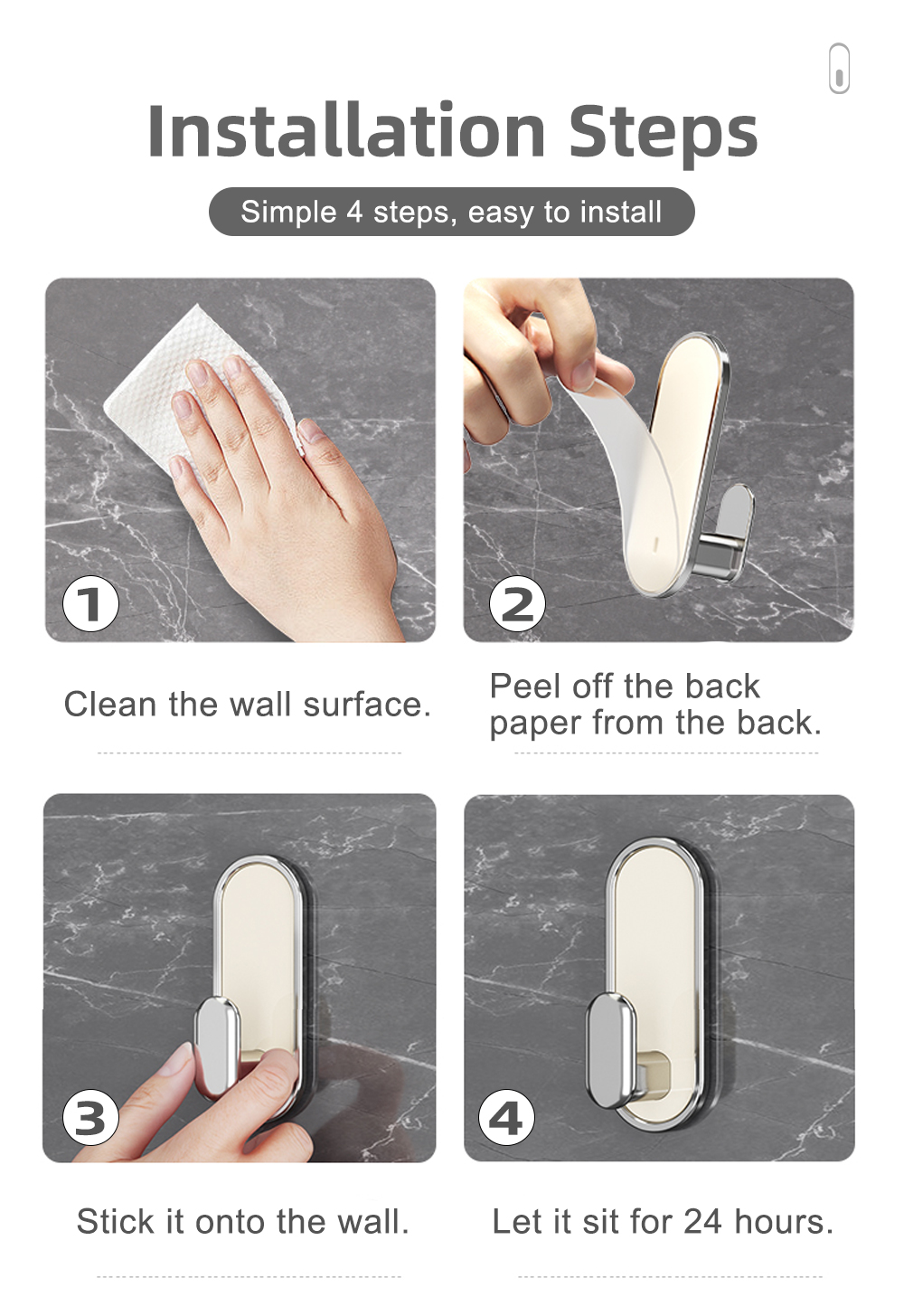 Installation Steps

Simple 4 steps, easy to install

1

Clean the wall surface.

2

Peel off the back paper from the back.

3

Stick it onto the wall.

4

Let it sit for 24 hours.